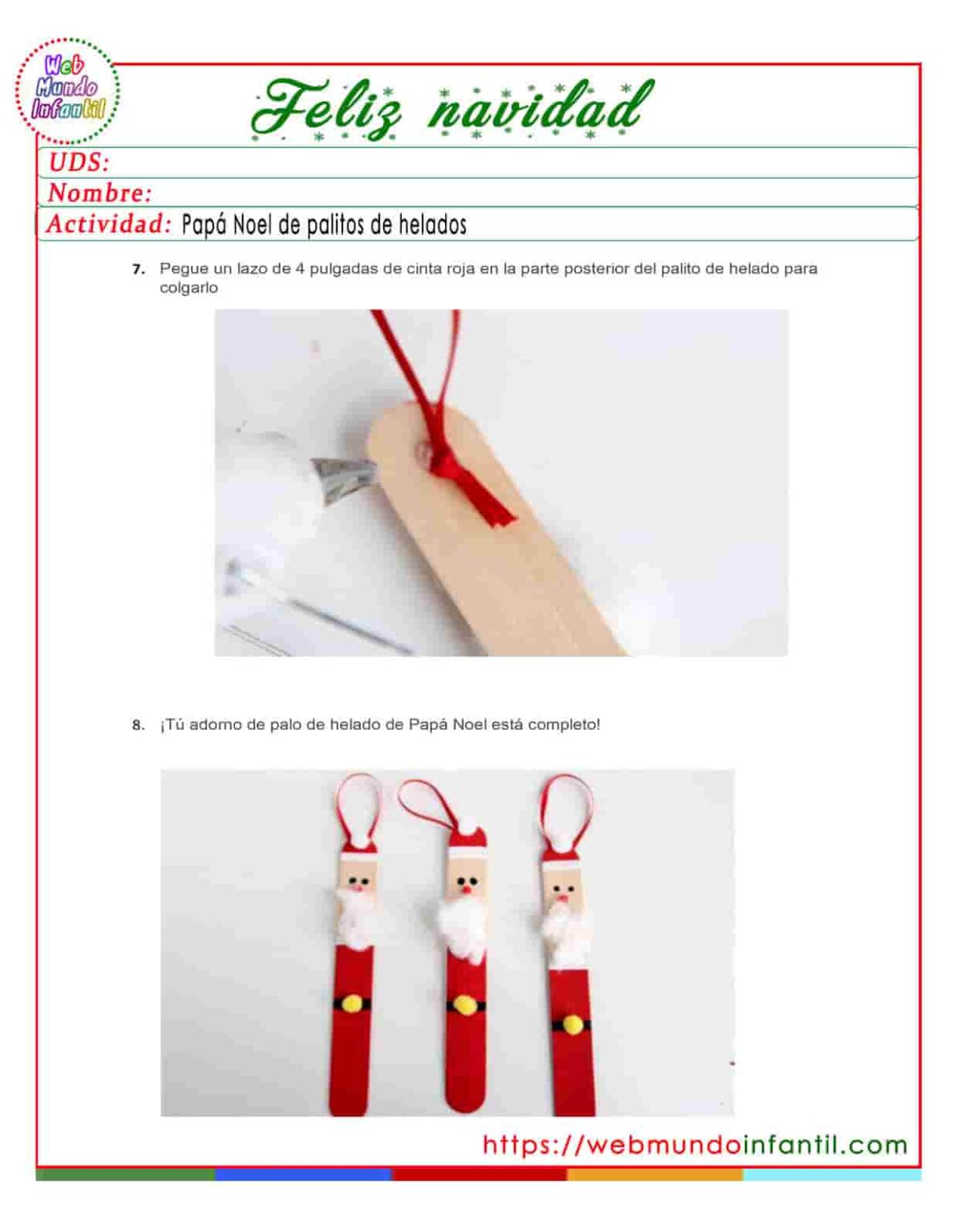 Web Mundo Infantil

Feliz navidad

UDS:

Nombre:

Actividad: Papá Noel de palitos de helados

7. Pegue un lazo de 4 pulgadas de cinta roja en la parte posterior del palito de helado para colgarlo

8. ¡Tú adorno de palo de helado de Papá Noel está completo!

https://webmundoinfantil.com