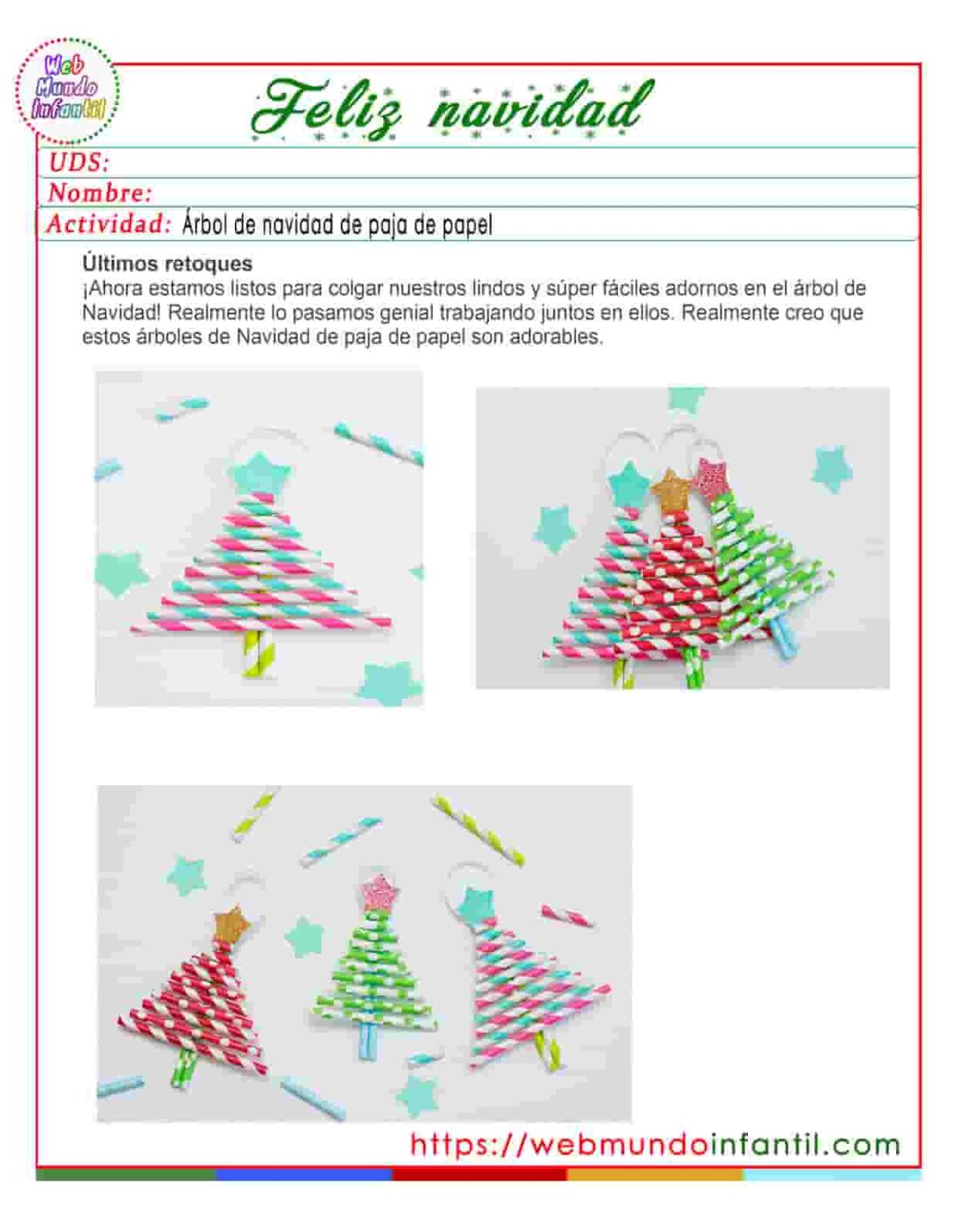 Web Mundo Infantil

Feliz navidad

UDS:

Nombre:

Actividad: Árbol de navidad de paja de papel

Últimos retoques
¡Ahora estamos listos para colgar nuestros lindos y súper fáciles adornos en el árbol de Navidad! Realmente lo pasamos genial trabajando juntos en ellos. Realmente creo que estos árboles de Navidad de paja de papel son adorables.

https://webmundoinfantil.com